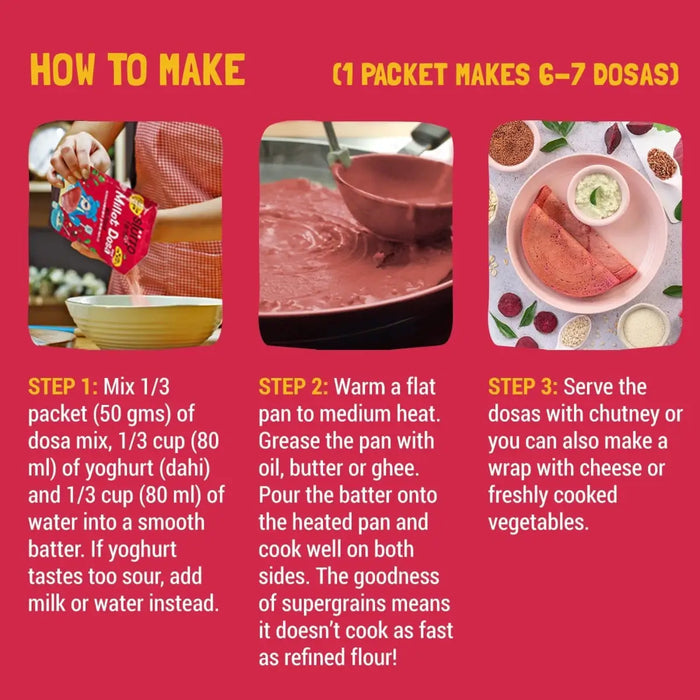 HOW TO MAKE (1 PACKET MAKES 6-7 DOSAS)

slurrp
Millet Dosa

STEP 1: Mix 1/3 packet (50 gms) of dosa mix, 1/3 cup (80 ml) of yoghurt (dahi) and 1/3 cup (80 ml) of water into a smooth batter. If yoghurt tastes too sour, add milk or water instead.

STEP 2: Warm a flat pan to medium heat. Grease the pan with oil, butter or ghee. Pour the batter onto the heated pan and cook well on both sides. The goodness of supergrains means it doesn't cook as fast as refined flour!

STEP 3: Serve the dosas with chutney or you can also make a wrap with cheese or freshly cooked vegetables.